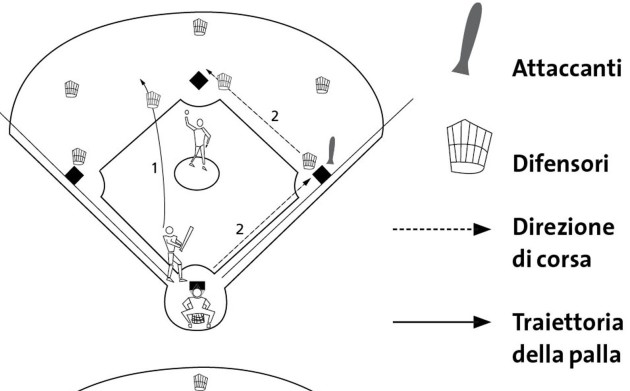 2

1

2

Attaccanti

Difensori

Direzione di corsa

Traiettoria della palla