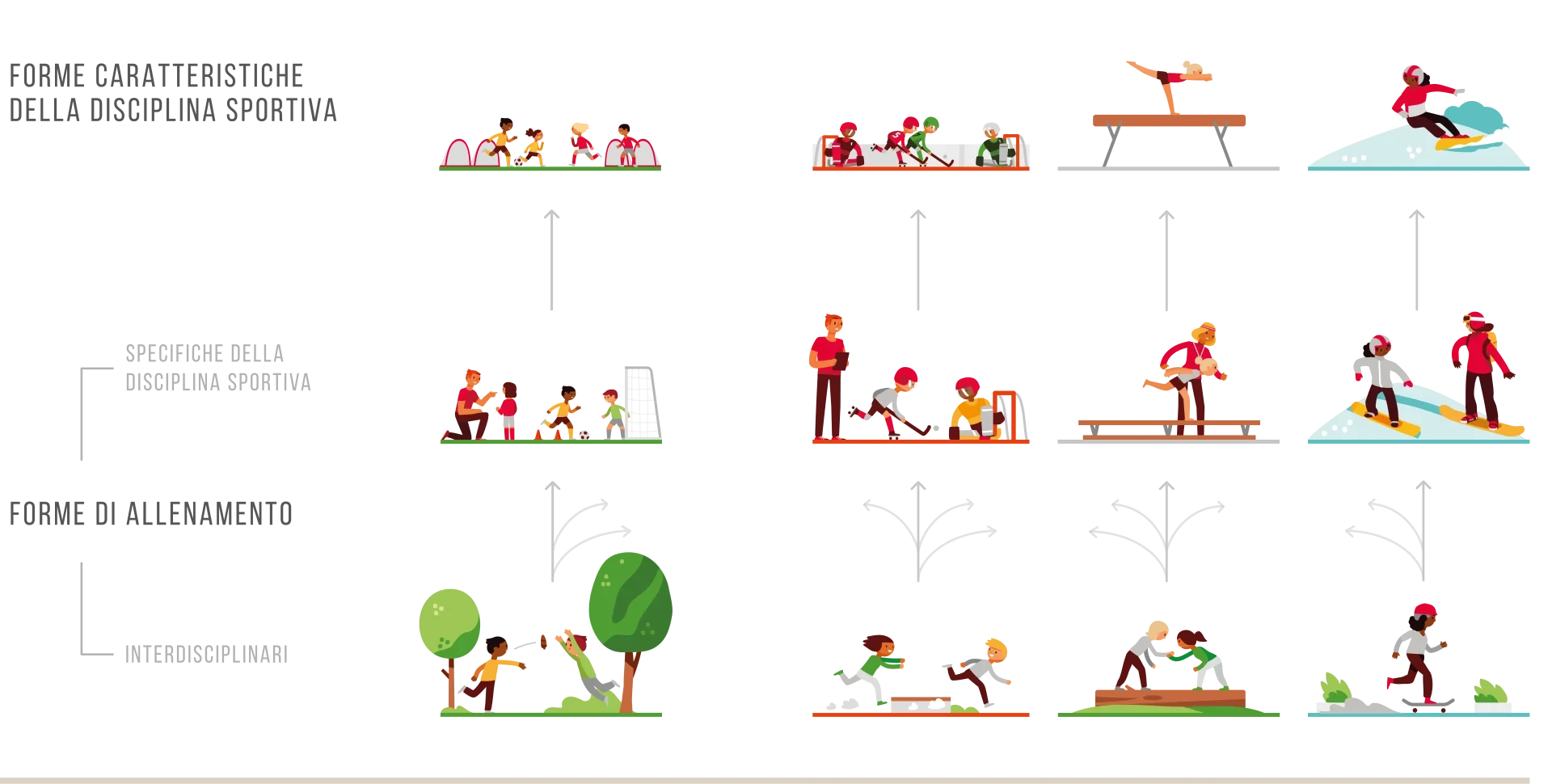 FORME CARATTERISTICHE DELLA DISCIPLINA SPORTIVA

SPECIFICHE DELLA DISCIPLINA SPORTIVA

FORME DI ALLENAMENTO

INTERDISCIPLINARI