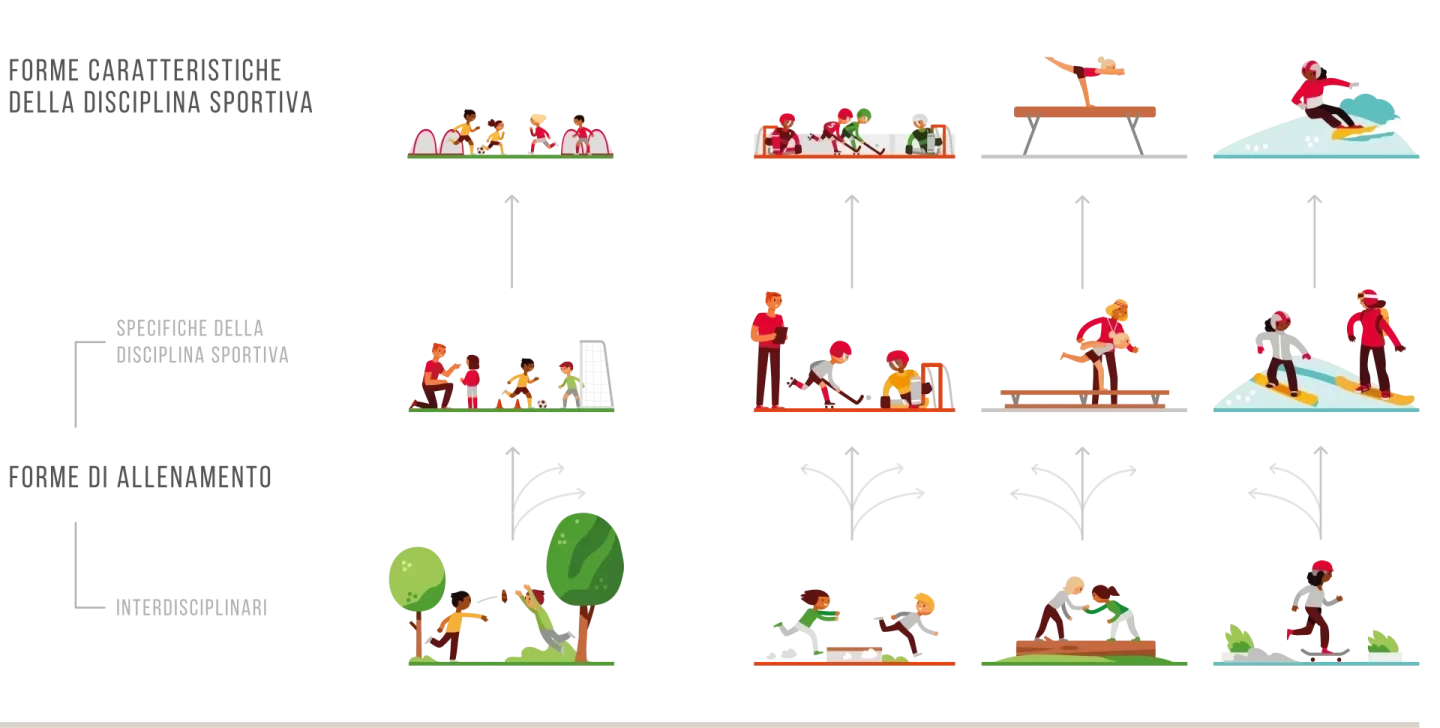 FORME CARATTERISTICHE DELLA DISCIPLINA SPORTIVA

SPECIFICHE DELLA DISCIPLINA SPORTIVA

FORME DI ALLENAMENTO

INTERDISCIPLINARI