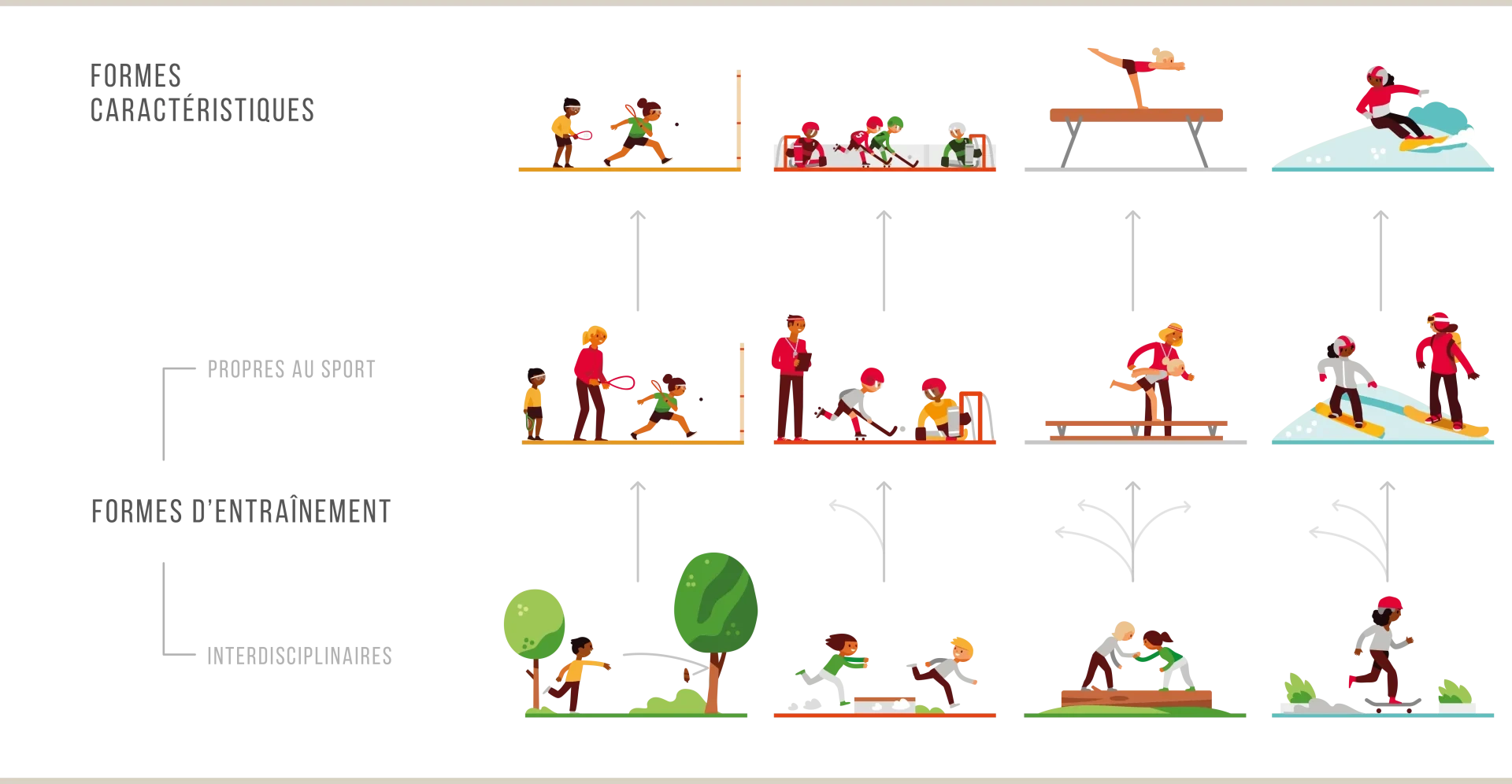 FORMES CARACTÉRISTIQUES

PROPRES AU SPORT

FORMES D'ENTRAÎNEMENT

INTERDISCIPLINAIRES