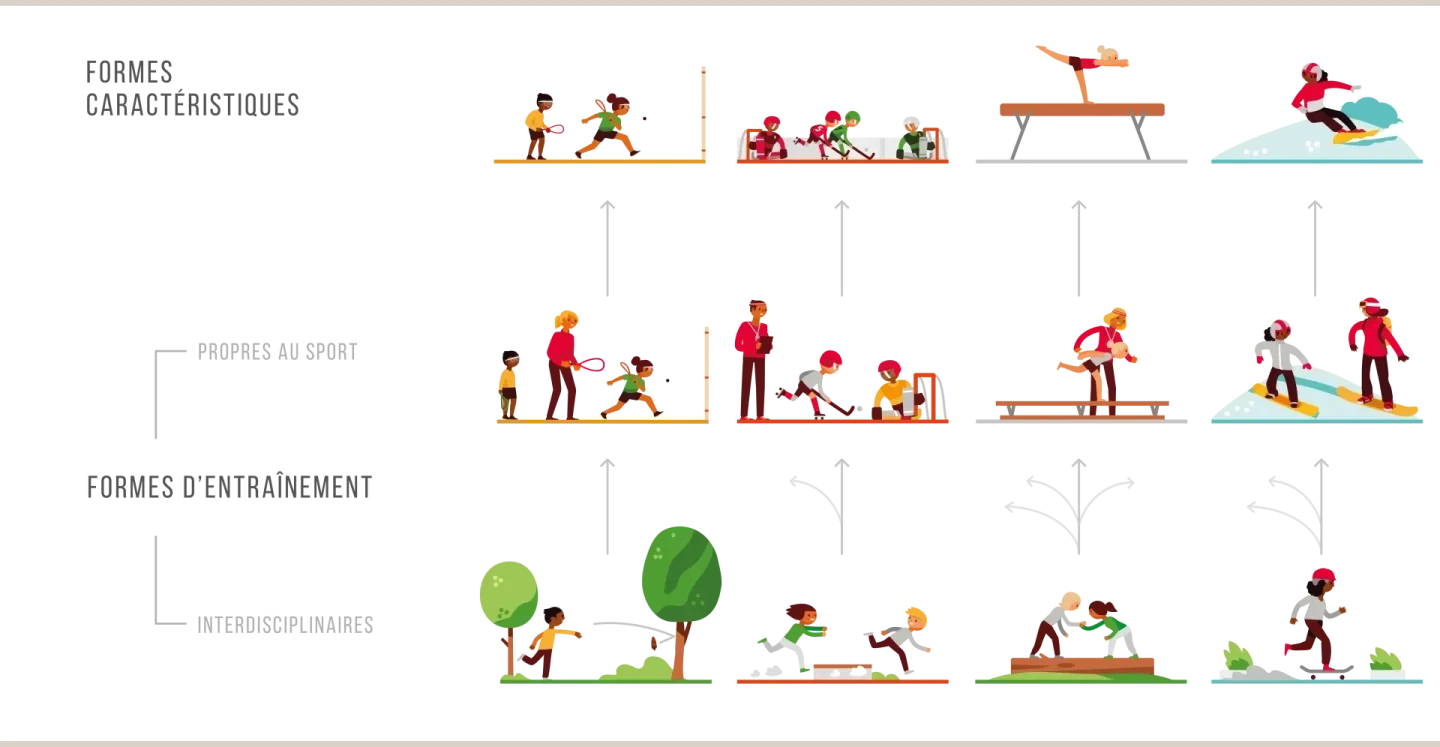 FORMES CARACTÉRISTIQUES

PROPRES AU SPORT

FORMES D'ENTRAÎNEMENT

INTERDISCIPLINAIRES