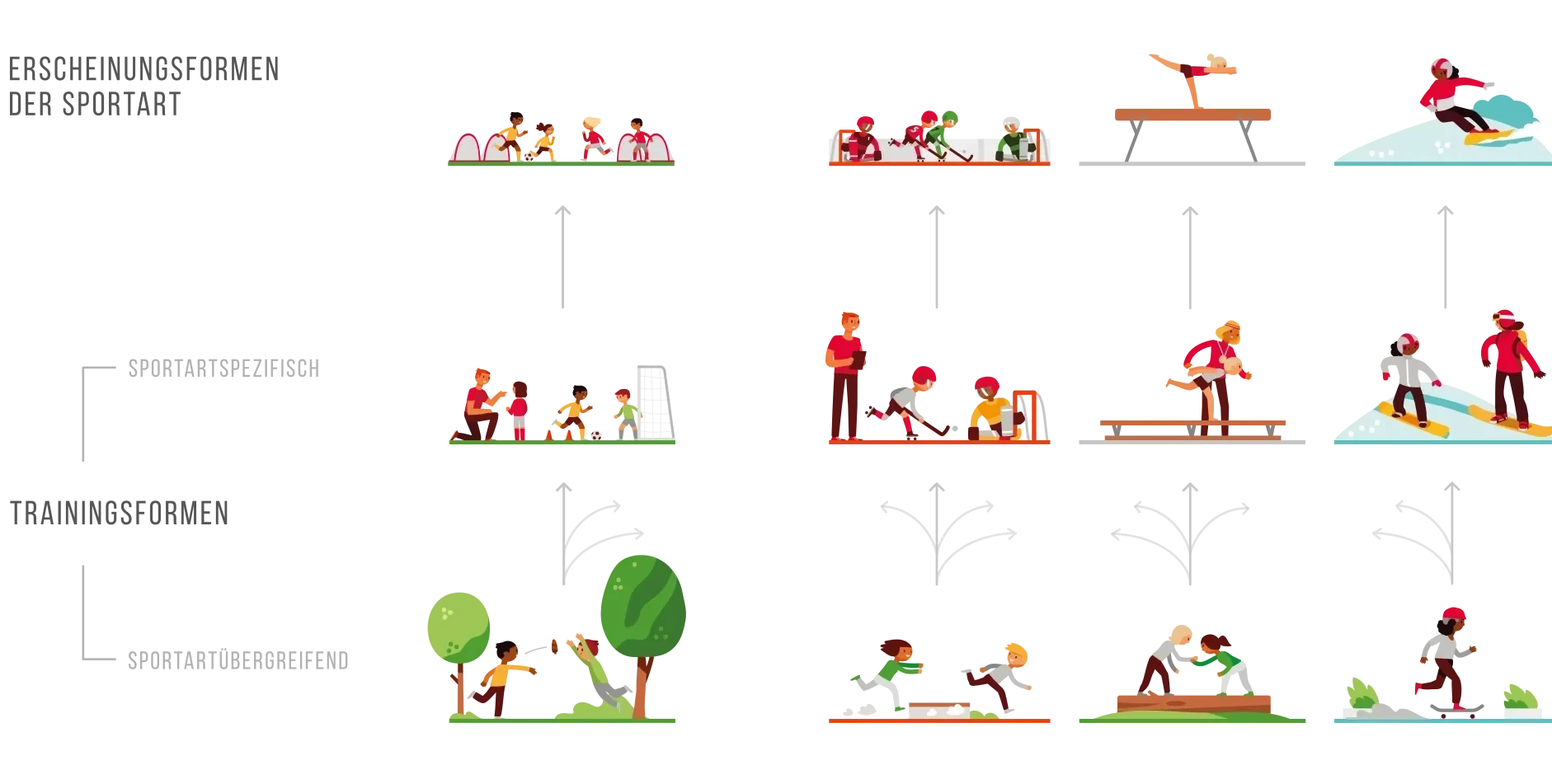 ERSCHEINUNGSFORMEN DER SPORTART

SPORTARTSPEZIFISCH

TRAININGSFORMEN

SPORTARTÜBERGREIFEND